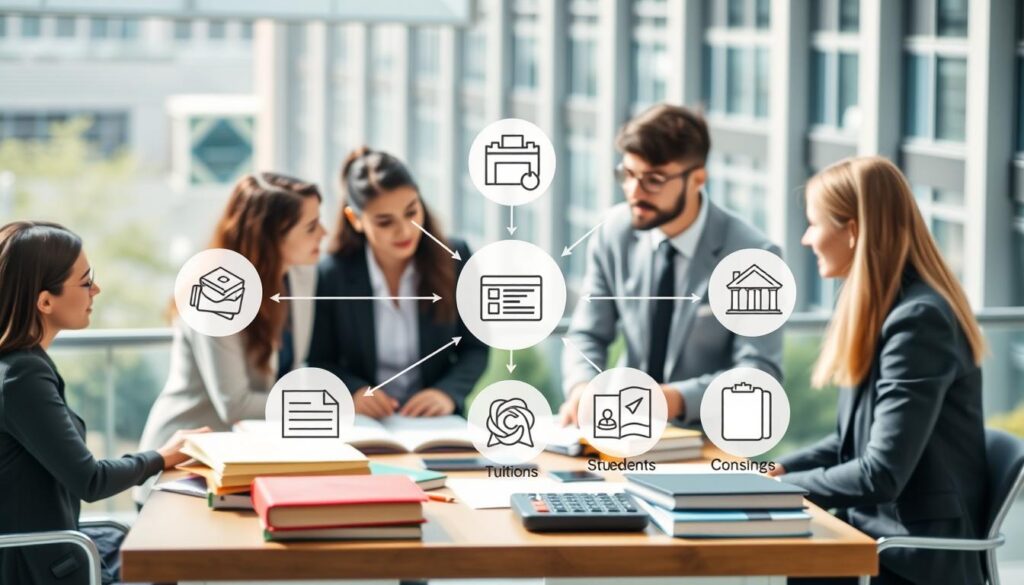 Tultions

Students

Consings